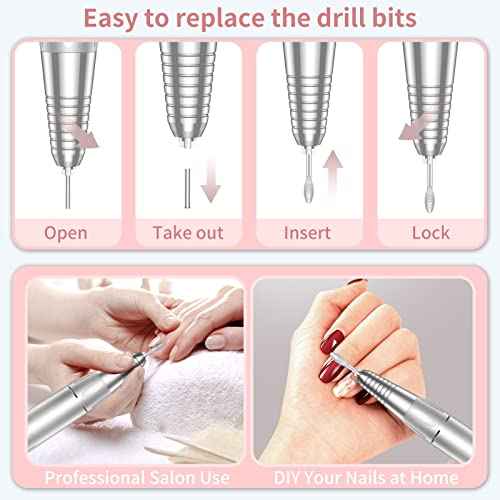 Easy to replace the drill bits

Open

Take out

Insert

Lock

Professional Salon Use

DIY Your Nails at Home