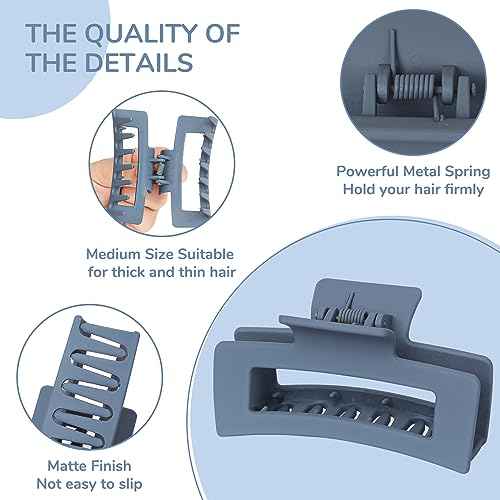 THE QUALITY OF THE DETAILS

Powerful Metal Spring
Hold your hair firmly

Medium Size Suitable
for thick and thin hair

Matte Finish
Not easy to slip