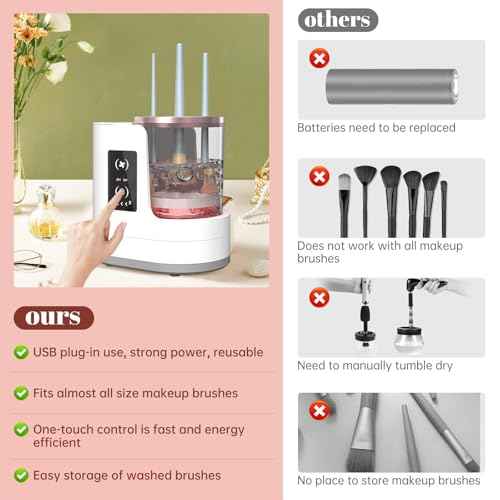 ours

USB plug-in use, strong power, reusable

Fits almost all size makeup brushes

One-touch control is fast and energy efficient

Easy storage of washed brushes

others

Batteries need to be replaced

Does not work with all makeup brushes

Need to manually tumble dry

No place to store makeup brushes