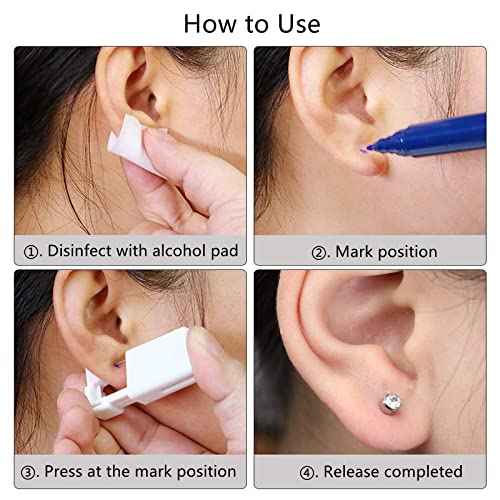 How to Use

①. Disinfect with alcohol pad

②. Mark position

③. Press at the mark position

④. Release completed