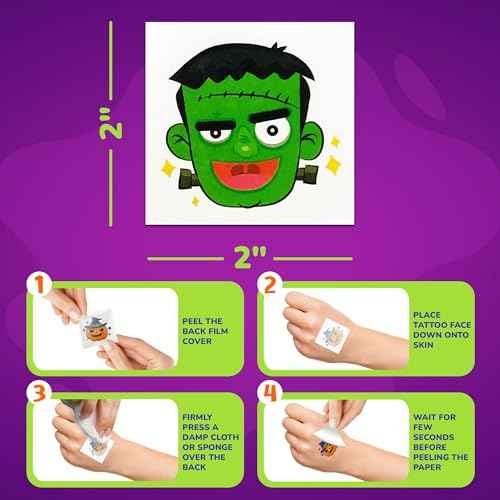 2"

2"

1
PEEL THE BACK FILM COVER

2
PLACE TATTOO FACE DOWN ONTO SKIN

3
FIRMLY PRESS A DAMP CLOTH OR SPONGE OVER THE BACK

4
WAIT FOR FEW SECONDS BEFORE PEELING THE PAPER