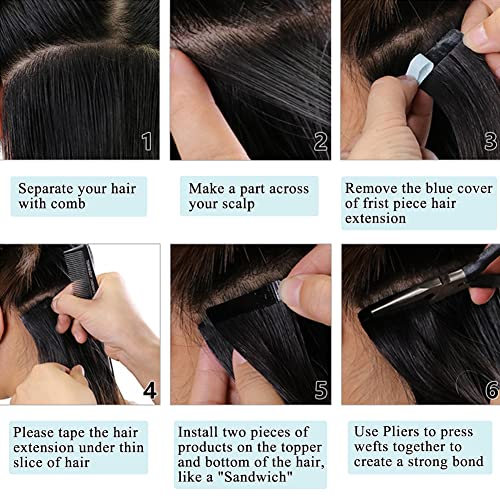 1

Separate your hair with comb

2

Make a part across your scalp

3

Remove the blue cover of frist piece hair extension

4

Please tape the hair extension under thin slice of hair

5

Install two pieces of products on the topper and bottom of the hair, like a "Sandwich"

6

Use Pliers to press wefts together to create a strong bond