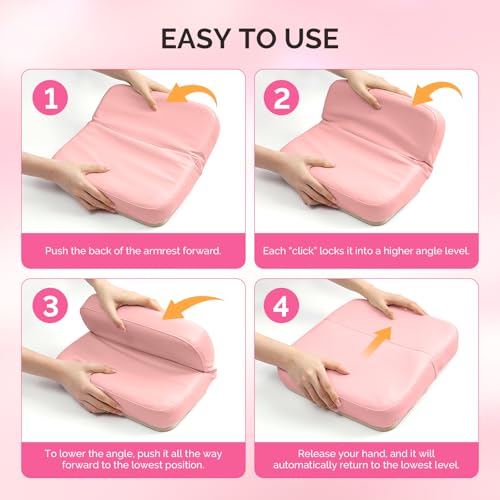 EASY TO USE

1

Push the back of the armrest forward.

2

Each "click" locks it into a higher angle level.

3

To lower the angle, push it all the way forward to the lowest position.

4

Release your hand, and it will automatically return to the lowest level.