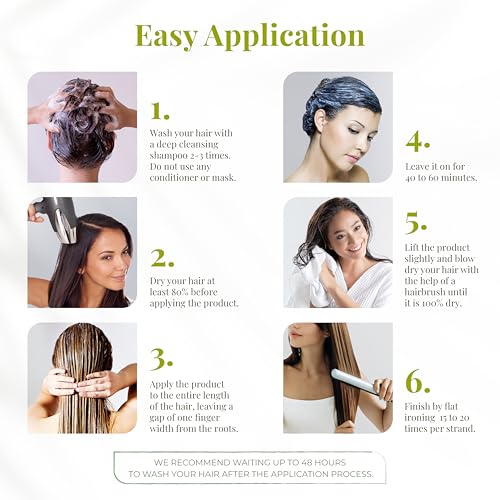 Easy Application

1.
Wash your hair with a deep cleansing shampoo 2-3 times. Do not use any conditioner or mask.

2.
Dry your hair at least 80% before applying the product.

3.
Apply the product to the entire length of the hair, leaving a gap of one finger width from the roots.

4.
Leave it on for 40 to 60 minutes.

5.
Lift the product slightly and blow dry your hair with the help of a hairbrush until it is 100% dry.

6.
Finish by flat ironing 15 to 20 times per strand.

WE RECOMMEND WAITING UP TO 48 HOURS TO WASH YOUR HAIR AFTER THE APPLICATION PROCESS.