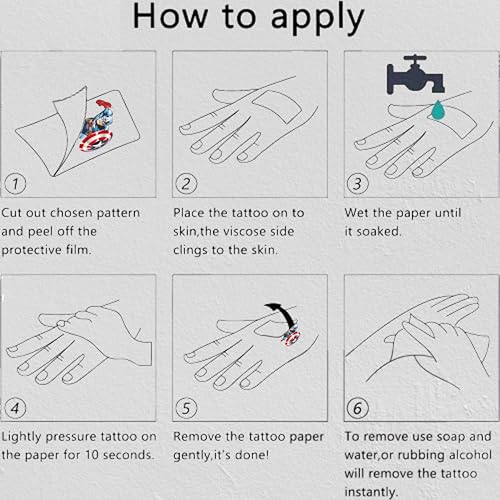 How to apply

1

Cut out chosen pattern and peel off the protective film.

2

Place the tattoo on to skin,the viscose side clings to the skin.

3

Wet the paper until it soaked.

4

Lightly pressure tattoo on the paper for 10 seconds.

5

Remove the tattoo paper gently,it's done!

6

To remove use soap and water,or rubbing alcohol will remove the tattoo instantly.