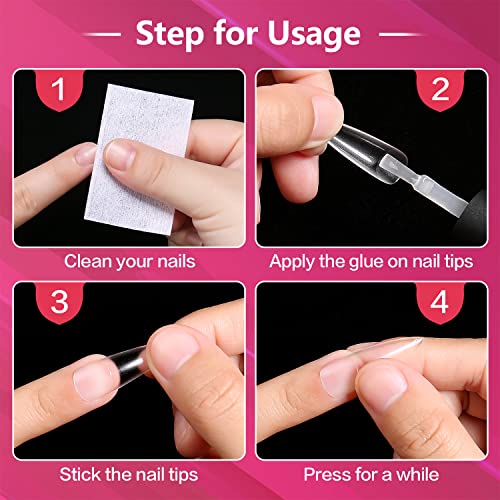 Step for Usage

1

Clean your nails

2

Apply the glue on nail tips

3

Stick the nail tips

4

Press for a while