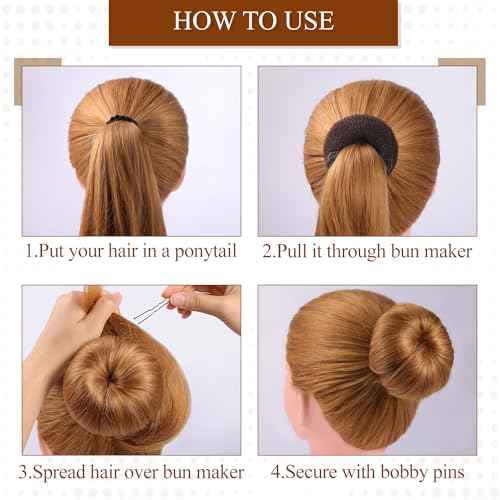 HOW TO USE

1.Put your hair in a ponytail

2.Pull it through bun maker

3.Spread hair over bun maker

4.Secure with bobby pins