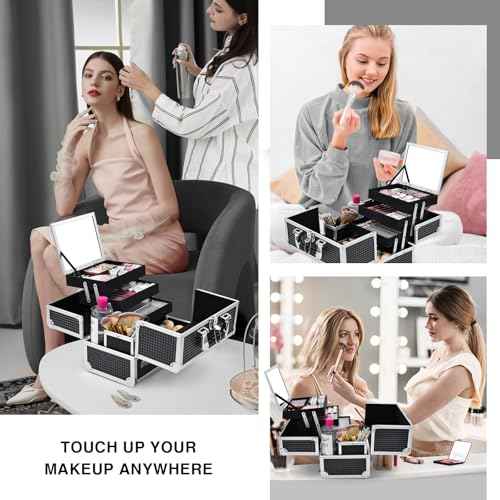 TOUCH UP YOUR MAKEUP ANYWHERE