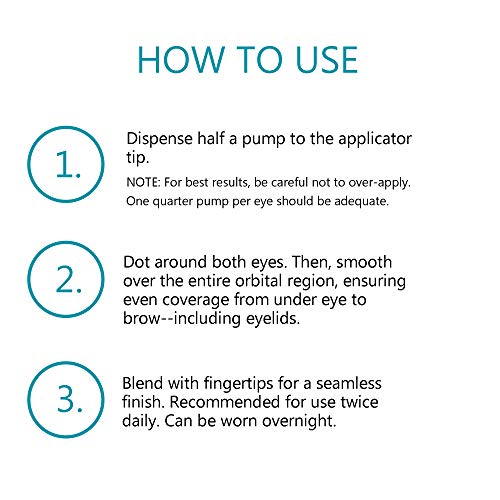 HOW TO USE

1.

Dispense half a pump to the applicator tip.

NOTE: For best results, be careful not to over-apply. One quarter pump per eye should be adequate.

2.

Dot around both eyes. Then, smooth over the entire orbital region, ensuring even coverage from under eye to brow--including eyelids.

3.

Blend with fingertips for a seamless finish. Recommended for use twice daily. Can be worn overnight.