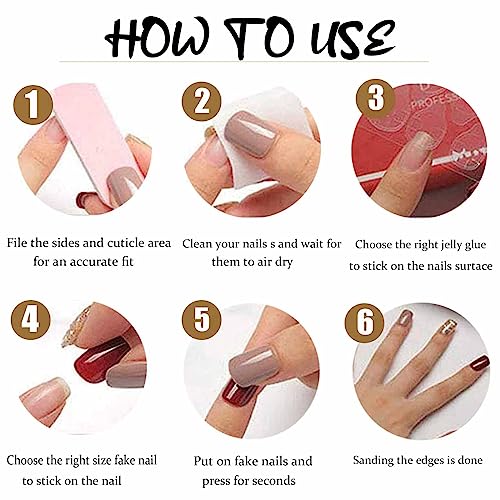 HOW TO USE

1

File the sides and cuticle area for an accurate fit

2

Clean your nails s and wait for them to air dry

3

PROFESS

Choose the right jelly glue to stick on the nails surtace

4

Choose the right size fake nail to stick on the nail

5

Put on fake nails and press for seconds

6

Sanding the edges is done