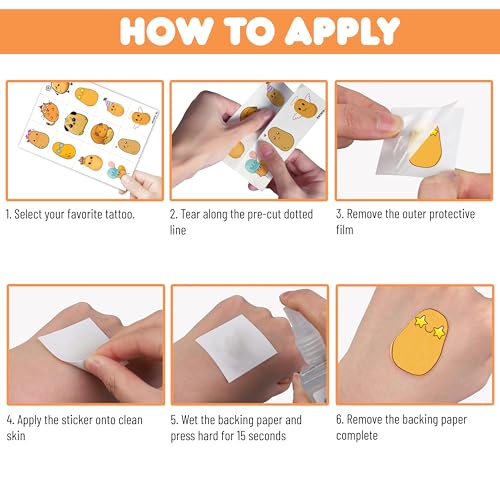 HOW TO APPLY

1. Select your favorite tattoo.

2. Tear along the pre-cut dotted line

3. Remove the outer protective film

4. Apply the sticker onto clean skin

5. Wet the backing paper and press hard for 15 seconds

6. Remove the backing paper complete