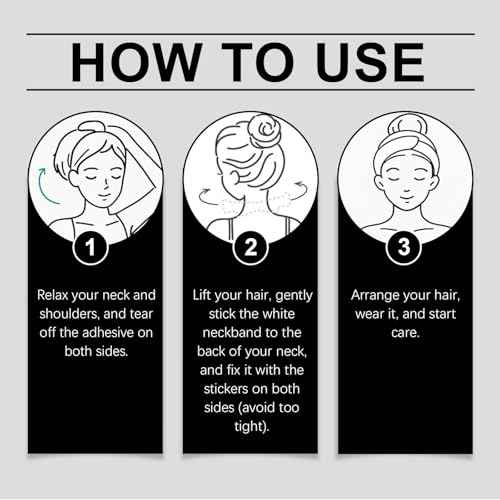 HOW TO USE

1

Relax your neck and shoulders, and tear off the adhesive on both sides.

2

Lift your hair, gently stick the white neckband to the back of your neck, and fix it with the stickers on both sides (avoid too tight).

3

Arrange your hair, wear it, and start care.