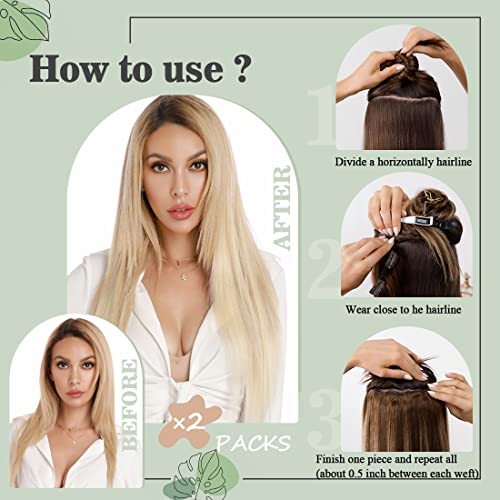 How to use ?

AFTER

BEFORE

×2 PACKS

1

Divide a horizontally hairline

2

Wear close to he hairline

3

Finish one piece and repeat all (about 0.5 inch between each weft)