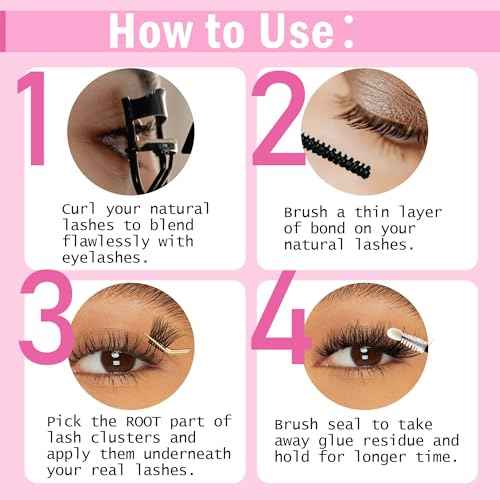 How to Use :

1

Curl your natural lashes to blend flawlessly with eyelashes.

2

Brush a thin layer of bond on your natural lashes.

3

Pick the ROOT part of lash clusters and apply them underneath your real lashes.

4

Brush seal to take away glue residue and hold for longer time.