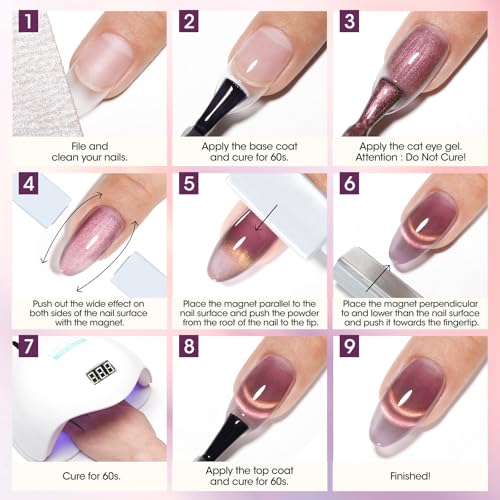 1
File and clean your nails.

2
Apply the base coat and cure for 60s.

3
Apply the cat eye gel. Attention : Do Not Cure!

4
Push out the wide effect on both sides of the nail surface with the magnet.

5
Place the magnet parallel to the nail surface and push the powder from the root of the nail to the tip.

6
Place the magnet perpendicular to and lower than the nail surface and push it towards the fingertip.

7
888
Cure for 60s.

8
Apply the top coat and cure for 60s.

9
Finished!