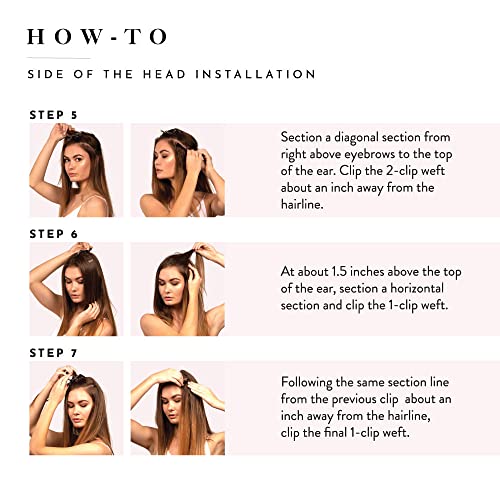 HOW-TO

SIDE OF THE HEAD INSTALLATION

STEP 5

Section a diagonal section from right above eyebrows to the top of the ear. Clip the 2-clip weft about an inch away from the hairline.

STEP 6

At about 1.5 inches above the top of the ear, section a horizontal section and clip the 1-clip weft.

STEP 7

Following the same section line from the previous clip about an inch away from the hairline, clip the final 1-clip weft.