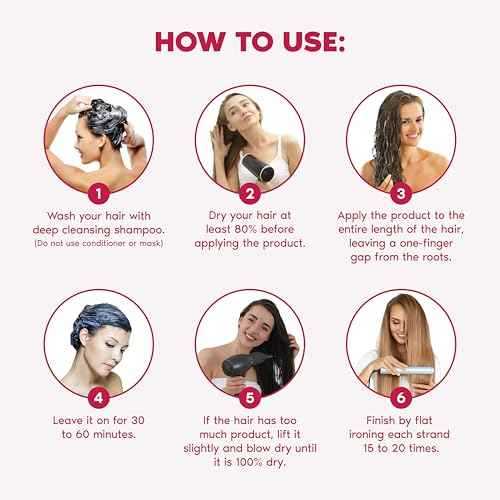 HOW TO USE:

1

Wash your hair with deep cleansing shampoo.
(Do not use conditioner or mask)

2

Dry your hair at least 80% before applying the product.

3

Apply the product to the entire length of the hair, leaving a one-finger gap from the roots.

4

Leave it on for 30 to 60 minutes.

5

If the hair has too much product, lift it slightly and blow dry until it is 100% dry.

6

Finish by flat ironing each strand 15 to 20 times.