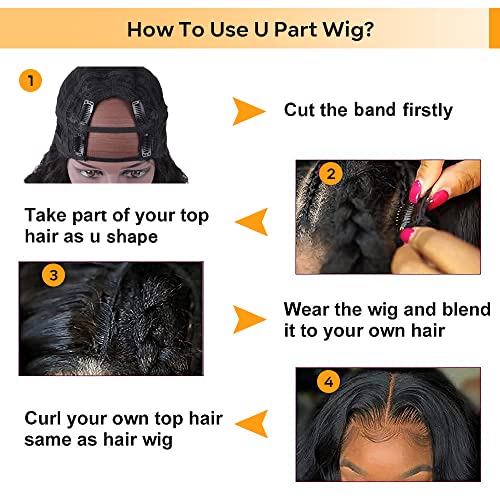 How To Use U Part Wig?

1

Cut the band firstly

2

Take part of your top hair as u shape

3

Wear the wig and blend it to your own hair

4

Curl your own top hair same as hair wig