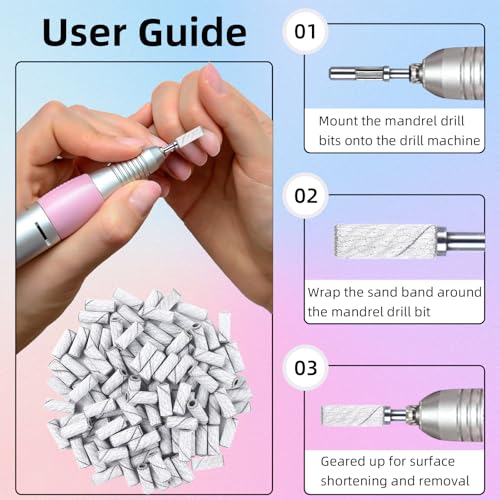 User Guide

01

Mount the mandrel drill bits onto the drill machine

02

Wrap the sand band around the mandrel drill bit

03

Geared up for surface shortening and removal