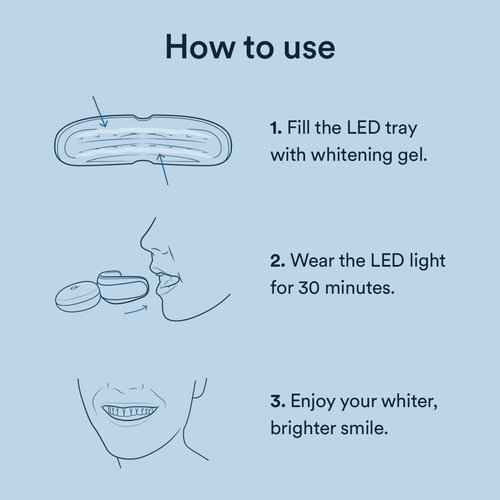 How to use

1. Fill the LED tray with whitening gel.

2. Wear the LED light for 30 minutes.

3. Enjoy your whiter, brighter smile.