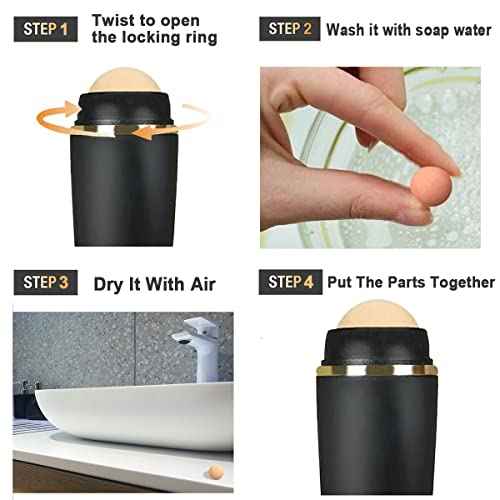 STEP 1 Twist to open the locking ring

STEP 2 Wash it with soap water

STEP 3 Dry It With Air

STEP 4 Put The Parts Together