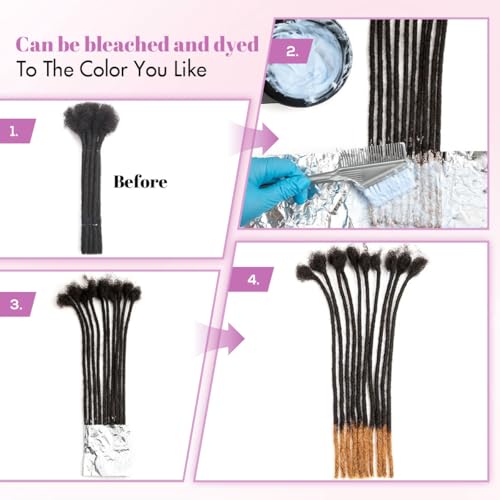 Can be bleached and dyed
To The Color You Like

1.

Before

2.

3.

4.