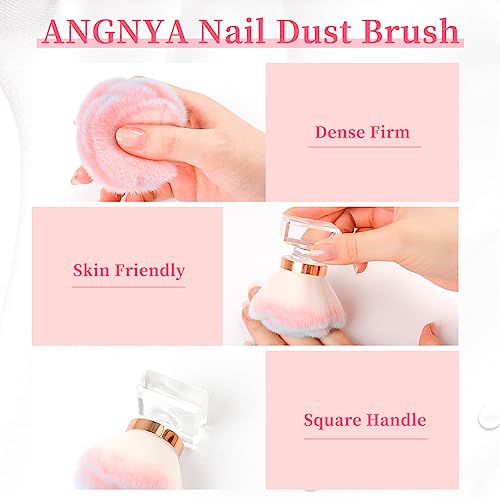 ANGNYA Nail Dust Brush

Dense Firm

Skin Friendly

Square Handle