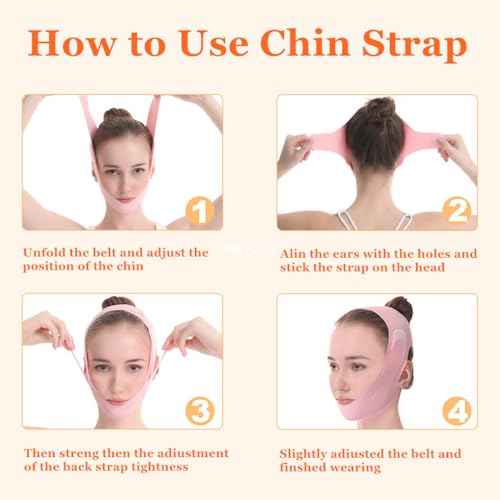 How to Use Chin Strap

1

Unfold the belt and adjust the position of the chin

2

Alin the ears with the holes and stick the strap on the head

3

Then streng then the adiustment of the back strap tightness

4

Slightly adiusted the belt and finshed wearing