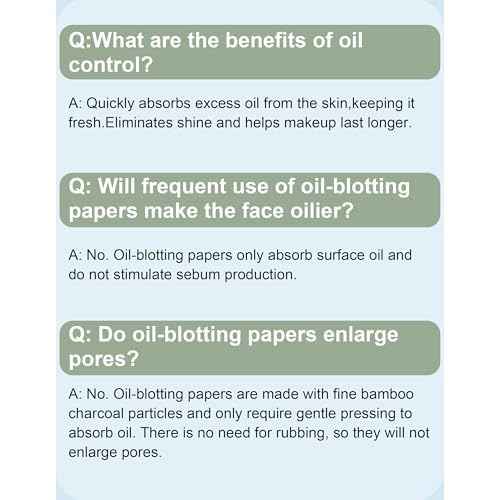 Q:What are the benefits of oil control?

A: Quickly absorbs excess oil from the skin,keeping it fresh.Eliminates shine and helps makeup last longer.

Q: Will frequent use of oil-blotting papers make the face oilier?

A: No. Oil-blotting papers only absorb surface oil and do not stimulate sebum production.

Q: Do oil-blotting papers enlarge pores?

A: No. Oil-blotting papers are made with fine bamboo charcoal particles and only require gentle pressing to absorb oil. There is no need for rubbing, so they will not enlarge pores.