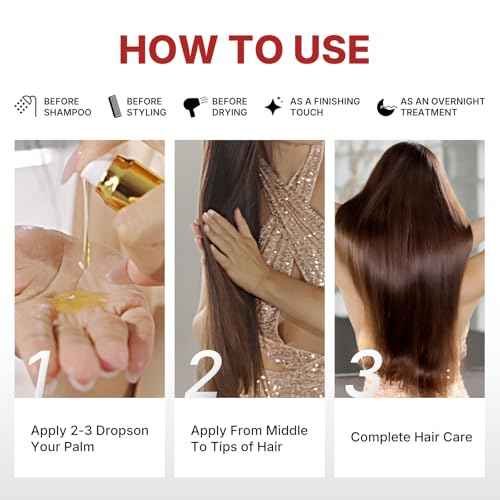 HOW TO USE

BEFORE SHAMPOO

BEFORE STYLING

BEFORE DRYING

AS A FINISHING TOUCH

AS AN OVERNIGHT TREATMENT

1

Apply 2-3 Dropson Your Palm

2

Apply From Middle To Tips of Hair

3

Complete Hair Care