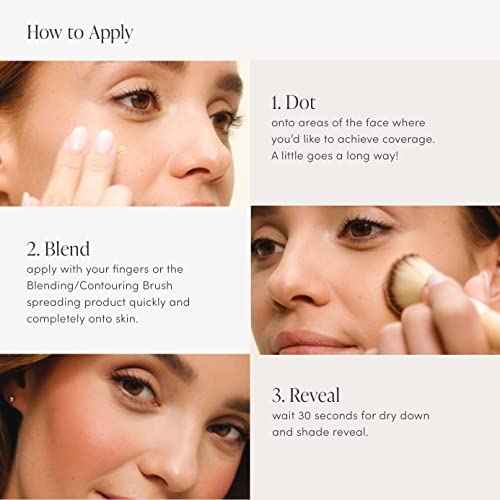 How to Apply

1. Dot
onto areas of the face where you'd like to achieve coverage. A little goes a long way!

2. Blend
apply with your fingers or the Blending/Contouring Brush spreading product quickly and completely onto skin.

3. Reveal
wait 30 seconds for dry down and shade reveal.