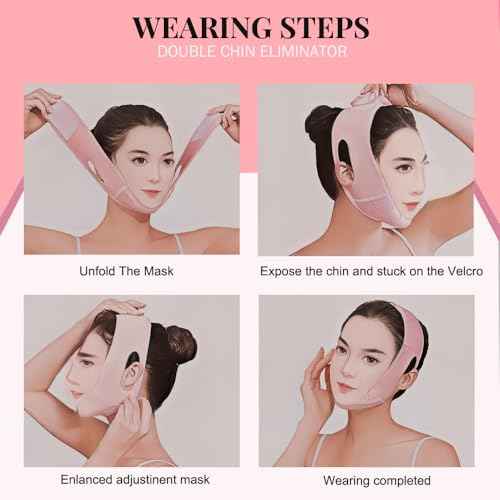 WEARING STEPS
DOUBLE CHIN ELIMINATOR

Unfold The Mask

Expose the chin and stuck on the Velcro

Enlanced adjustinent mask

Wearing completed