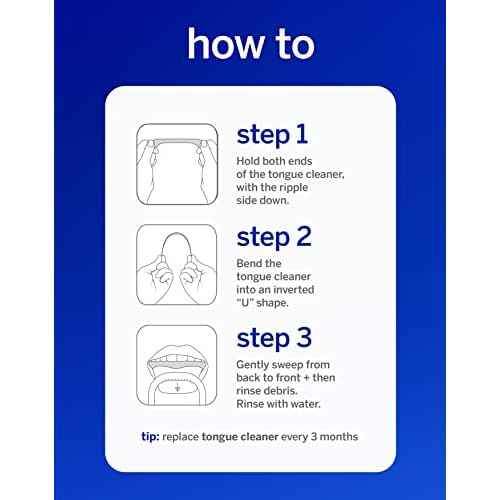 how to

step 1

Hold both ends of the tongue cleaner, with the ripple side down.

step 2

Bend the tongue cleaner into an inverted "U" shape.

step 3

Gently sweep from back to front + then rinse debris. Rinse with water.

tip: replace tongue cleaner every 3 months