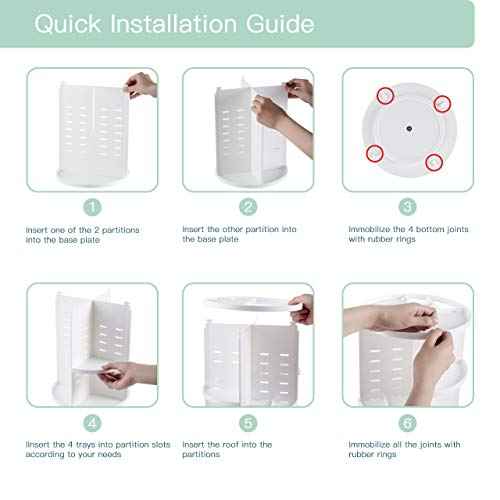 Quick Installation Guide

1

Insert one of the 2 partitions into the base plate

2

Insert the other partition into the base plate

3

Immobilize the 4 bottom joints with rubber rings

4

Iinsert the 4 trays into partition slots according to your needs

5

Insert the roof into the partitions

6

Immobilize all the joints with rubber rings