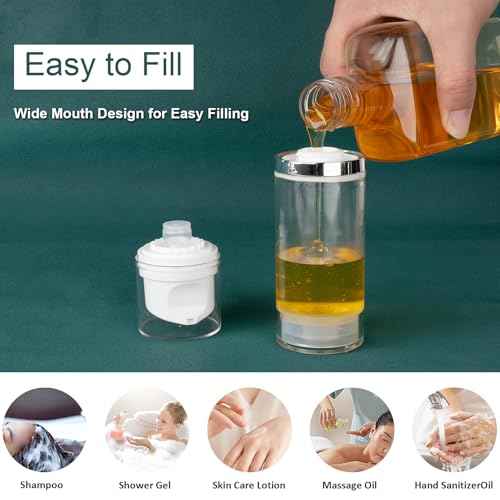 Easy to Fill

Wide Mouth Design for Easy Filling

Shampoo

Shower Gel

Skin Care Lotion

Massage Oil

Hand SanitizerOil