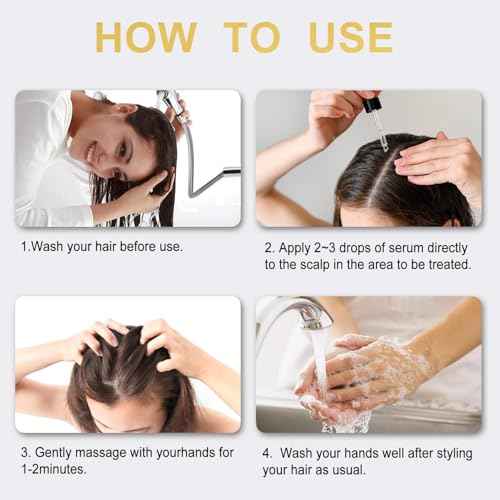 HOW TO USE

1.Wash your hair before use.

2. Apply 2~3 drops of serum directly to the scalp in the area to be treated.

3. Gently massage with yourhands for 1-2minutes.

4. Wash your hands well after styling your hair as usual.