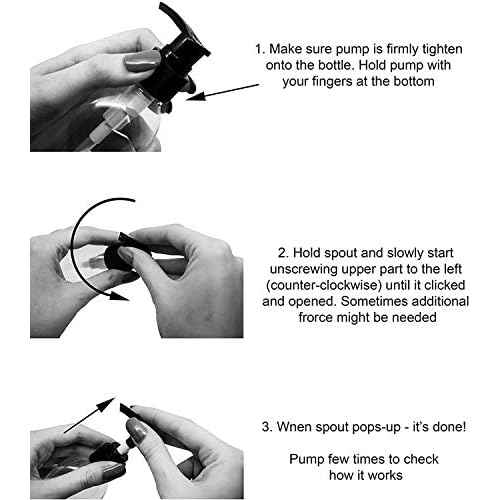 1. Make sure pump is firmly tighten onto the bottle. Hold pump with your fingers at the bottom

2. Hold spout and slowly start unscrewing upper part to the left (counter-clockwise) until it clicked and opened. Sometimes additional frorce might be needed

3. Wnen spout pops-up - it's done!

Pump few times to check how it works