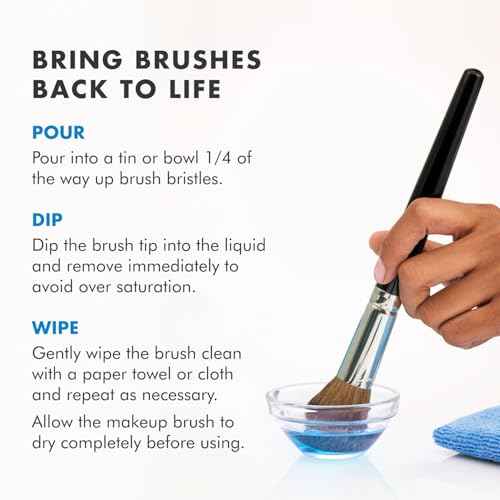 BRING BRUSHES BACK TO LIFE

POUR
Pour into a tin or bowl 1/4 of the way up brush bristles.

DIP
Dip the brush tip into the liquid and remove immediately to avoid over saturation.

WIPE
Gently wipe the brush clean with a paper towel or cloth and repeat as necessary.

Allow the makeup brush to dry completely before using.