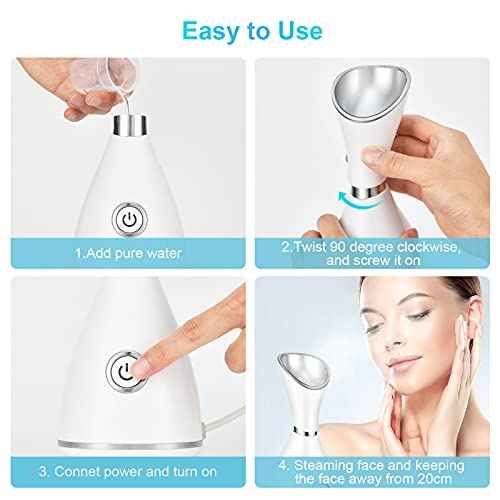 Easy to Use

1.Add pure water

2.Twist 90 degree clockwise, and screw it on

3. Connet power and turn on

4. Steaming face and keeping the face away from 20cm