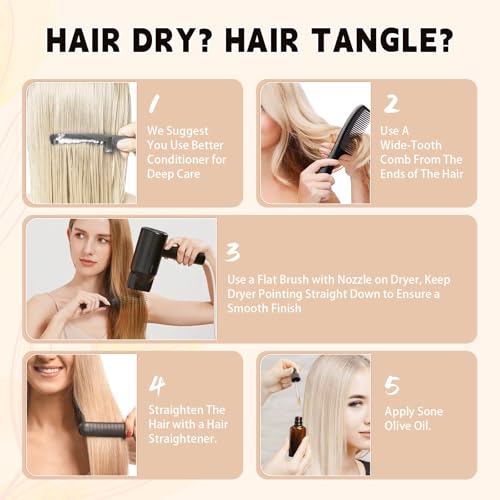 HAIR DRY? HAIR TANGLE?

1

We Suggest You Use Better Conditioner for Deep Care

2

Use A Wide-Tooth Comb From The Ends of The Hair

3

Use a Flat Brush with Nozzle on Dryer, Keep Dryer Pointing Straight Down to Ensure a Smooth Finish

4

Straighten The Hair with a Hair Straightener.

5

Apply Sone Olive Oil.