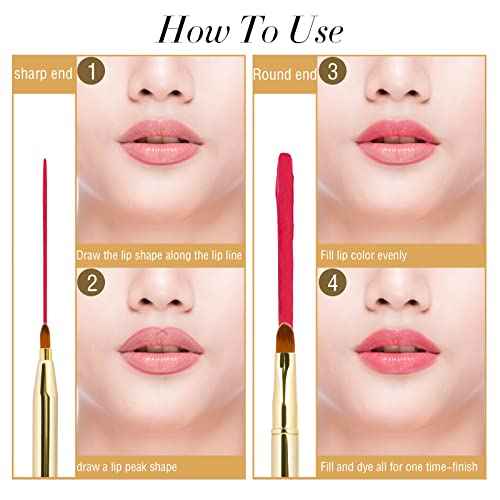 How To Use

sharp end 1

Draw the lip shape along the lip line

2

draw a lip peak shape

Round end 3

Fill lip color evenly

4

Fill and dye all for one time-finish