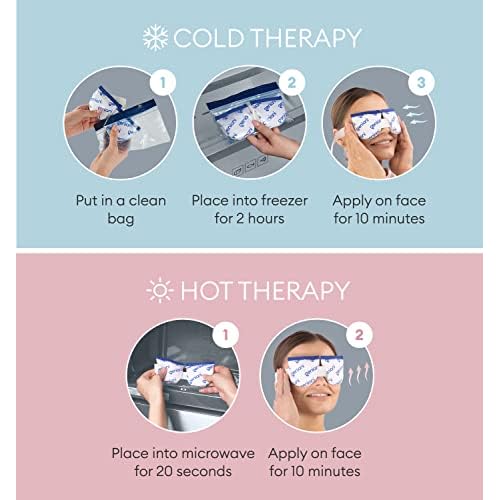 COLD THERAPY

1

Put in a clean bag

2

Place into freezer for 2 hours

3

Apply on face for 10 minutes

HOT THERAPY

1

Place into microwave for 20 seconds

2

Apply on face for 10 minutes