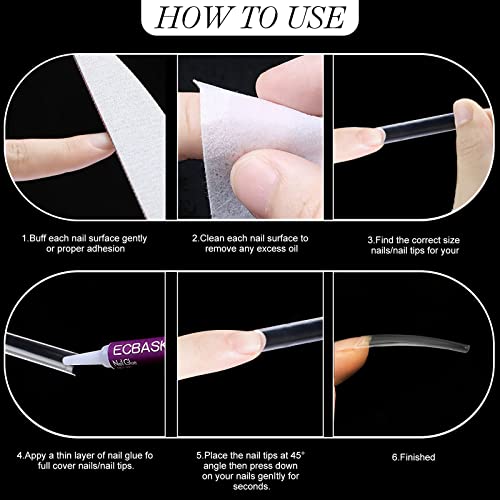 HOW TO USE

1.Buff each nail surface gently or proper adhesion

2.Clean each nail surface to remove any excess oil

3.Find the correct size nails/nail tips for your

ECBASK
Nail Glue

4.Appy a thin layer of nail glue fo full cover nails/nail tips.

5.Place the nail tips at 45° angle then press down on your nails genltly for seconds.

6.Finished