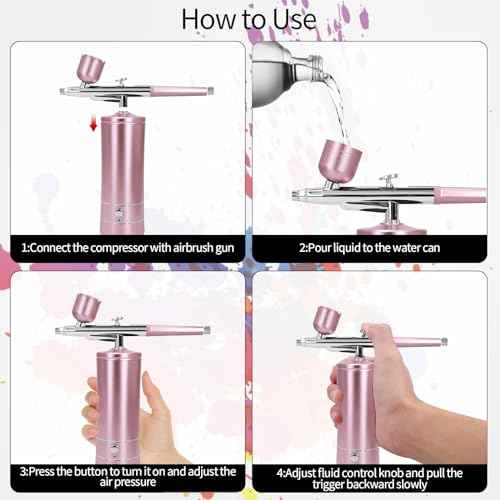 How to Use

1:Connect the compressor with airbrush gun

2:Pour liquid to the water can

3:Press the button to turn it on and adjust the air pressure

4:Adjust fluid control knob and pull the trigger backward slowly