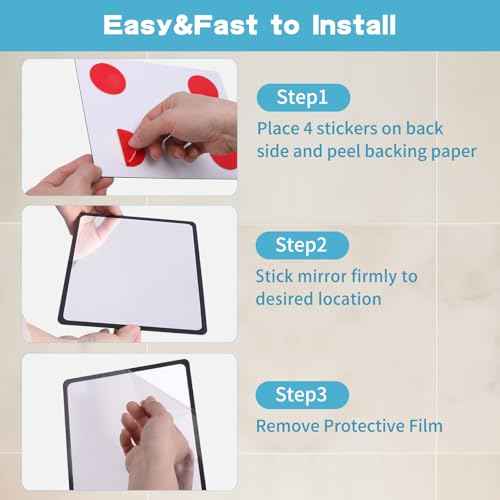 Easy&Fast to Install

Step1

Place 4 stickers on back side and peel backing paper

Step2

Stick mirror firmly to desired location

Step3

Remove Protective Film