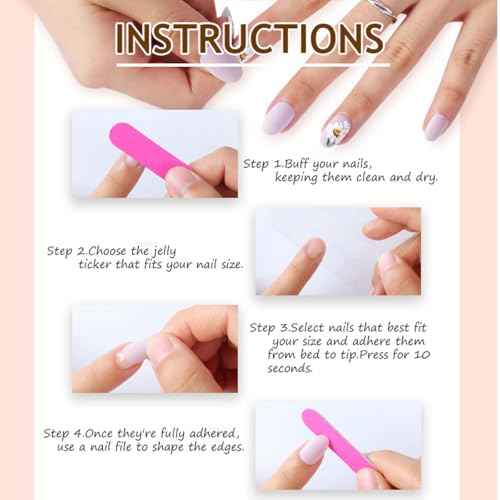 INSTRUCTIONS

Step 1.Buff your nails, keeping them clean and dry.

Step 2.Choose the jelly ticker that fits your nail size.

Step 3.Select nails that best fit your size and adhere them from bed to tip.Press for 10 seconds.

Step 4.Once they're fully adhered, use a nail file to shape the edges.