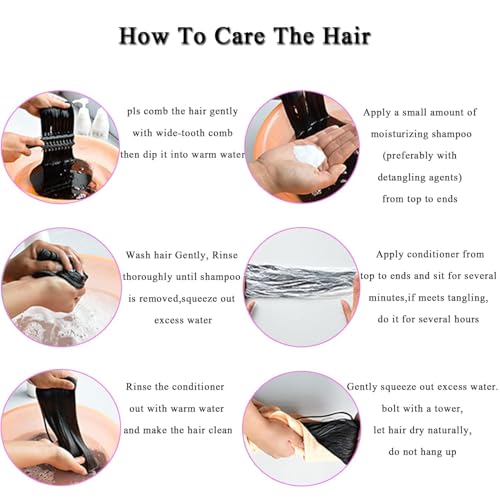 How To Care The Hair

pls comb the hair gently with wide-tooth comb then dip it into warm water

Apply a small amount of moisturizing shampoo (preferably with detangling agents) from top to ends

Wash hair Gently, Rinse thoroughly until shampoo is removed,squeeze out excess water

Apply conditioner from top to ends and sit for several minutes,if meets tangling, do it for several hours

Rinse the conditioner out with warm water and make the hair clean

Gently squeeze out excess water. bolt with a tower, let hair dry naturally, do not hang up