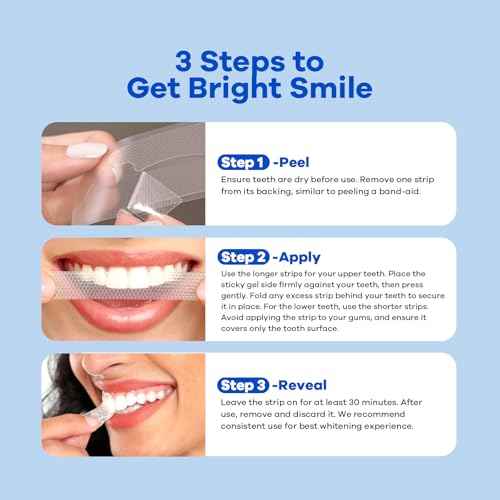 3 Steps to Get Bright Smile

Step 1 -Peel
Ensure teeth are dry before use. Remove one strip from its backing, similar to peeling a band-aid.

Step 2 -Apply
Use the longer strips for your upper teeth. Place the sticky gel side firmly against your teeth, then press gently. Fold any excess strip behind your teeth to secure it in place. For the lower teeth, use the shorter strips. Avoid applying the strip to your gums, and ensure it covers only the tooth surface.

Step 3 -Reveal
Leave the strip on for at least 30 minutes. After use, remove and discard it. We recommend consistent use for best whitening experience.