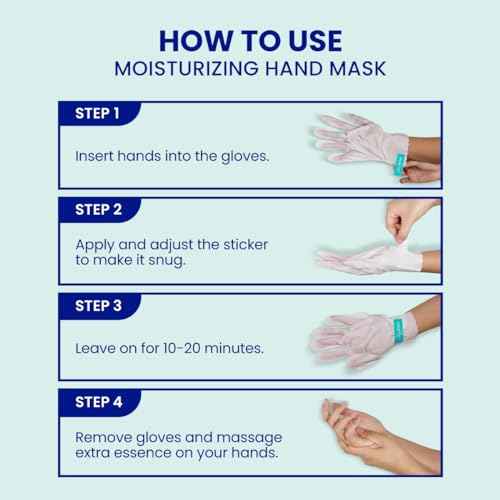 HOW TO USE
MOISTURIZING HAND MASK

STEP 1

Insert hands into the gloves.

STEP 2

Apply and adjust the sticker to make it snug.

STEP 3

Leave on for 10-20 minutes.

STEP 4

Remove gloves and massage extra essence on your hands.