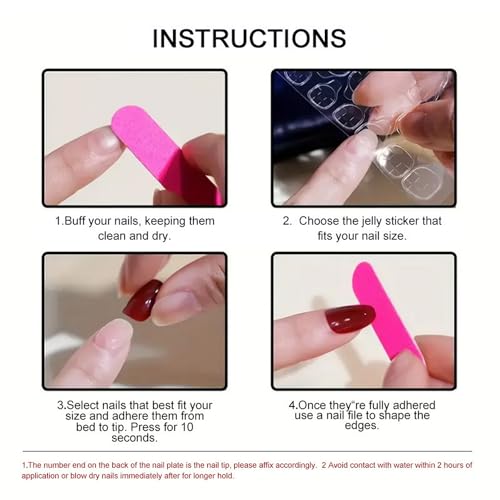 INSTRUCTIONS

1.Buff your nails, keeping them clean and dry.

2. Choose the jelly sticker that fits your nail size.

3.Select nails that best fit your size and adhere them from bed to tip. Press for 10 seconds.

4.Once they"re fully adhered use a nail file to shape the edges.

1.The number end on the back of the nail plate is the nail tip, please affix accordingly. 2 Avoid contact with water within 2 hours of application or blow dry nails immediately after for longer hold.